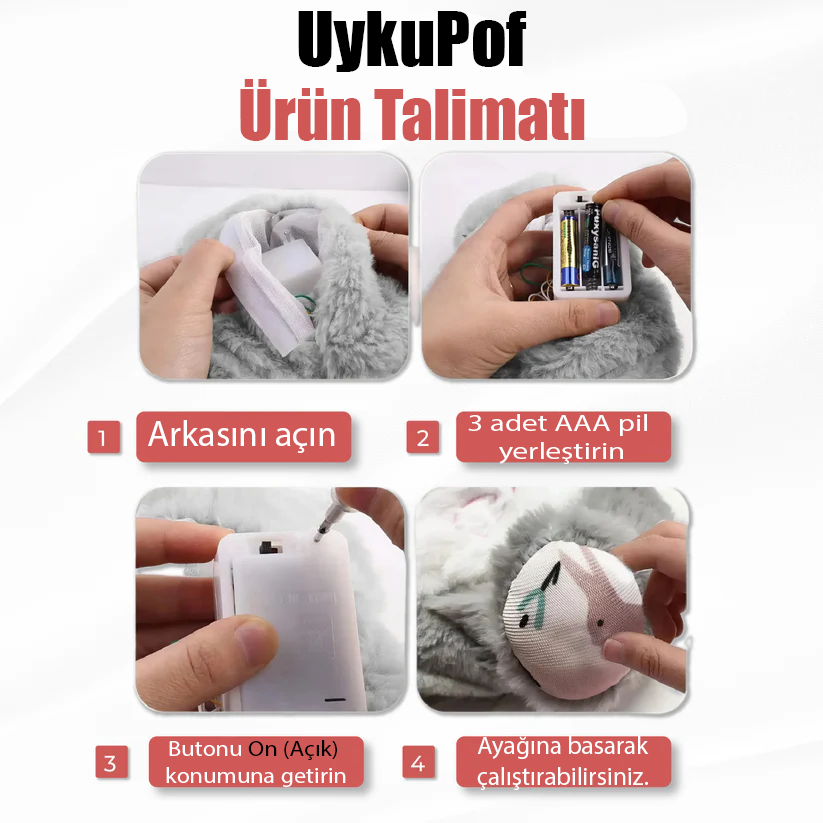 UykuPof
Ürün Talimatı

1 Arkasını açın

2 3 adet AAA pil yerleştirin

3 Butonu On (Açık) konumuna getirin

4 Ayağına basarak çalıştırabilirsiniz.